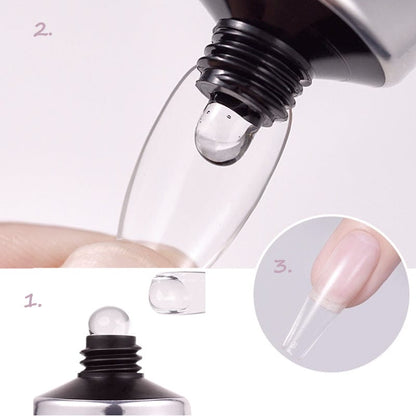 2.

3.

1.